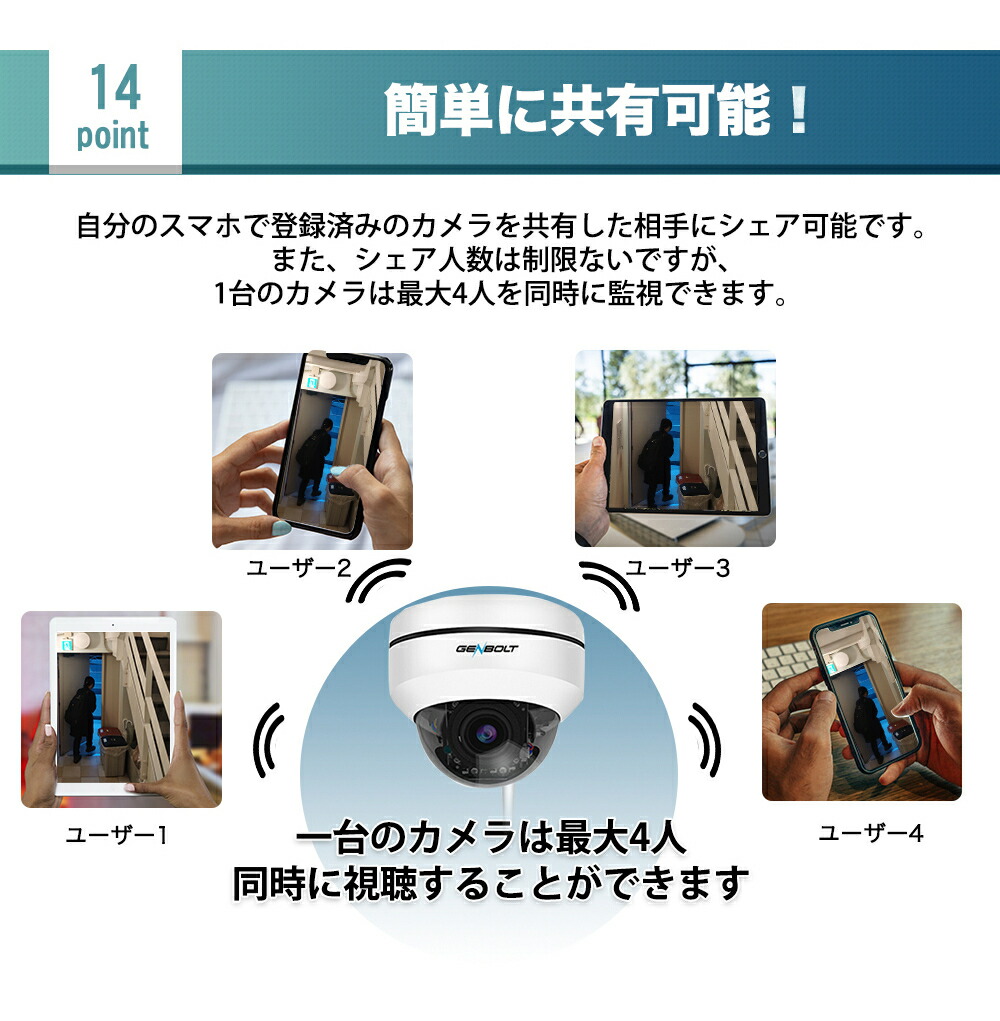 14
point

簡単に共有可能！

自分のスマホで登録済みのカメラを共有した相手にシェア可能です。
また、シェア人数は制限ないですが、
1台のカメラは最大4人を同時に監視できます。

ユーザー2

ユーザー3

GENBOLT

ユーザー1

ユーザー4

一台のカメラは最大4人
同時に視聴することができます