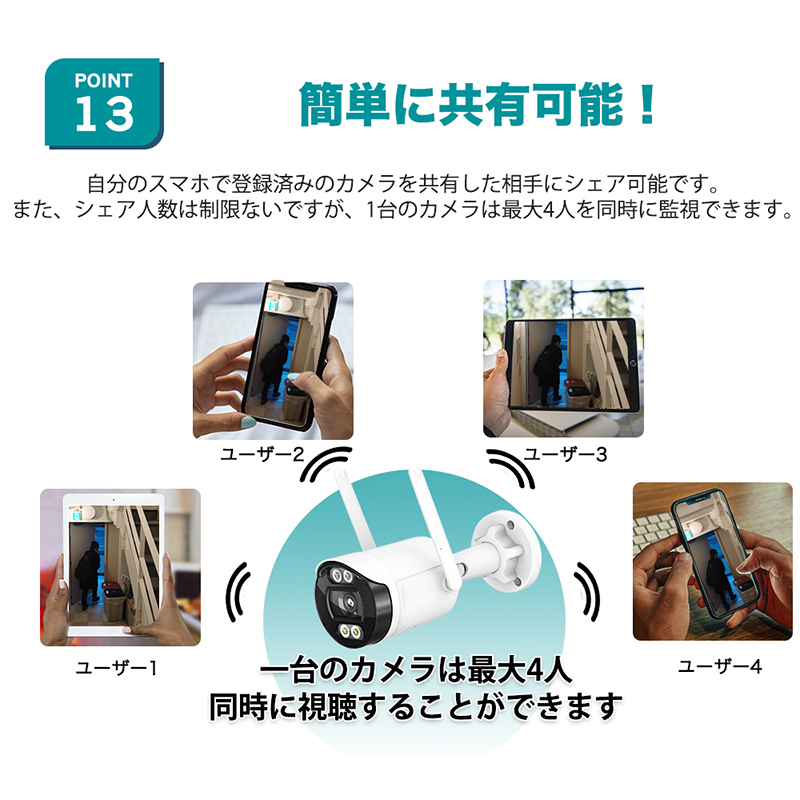 POINT
13

簡単に共有可能！

自分のスマホで登録済みのカメラを共有した相手にシェア可能です。
また、シェア人数は制限ないですが、1台のカメラは最大4人を同時に監視できます。

ユーザー2

ユーザー3

ユーザー1

ユーザー4

一台のカメラは最大4人
同時に視聴することができます