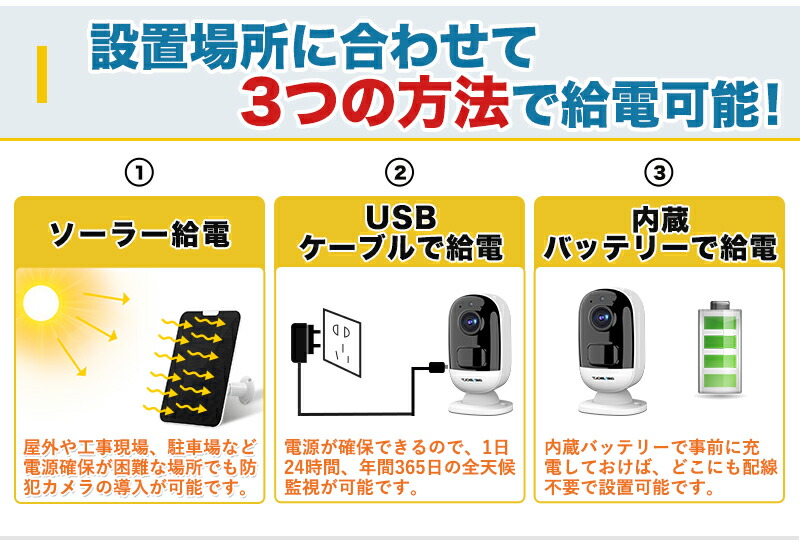 設置場所に合わせて
3つの方法で給電可能!

①

ソーラー給電

屋外や工事現場、駐車場など電源確保が困難な場所でも防犯カメラの導入が可能です。

②

USB
ケーブルで給電

電源が確保できるので、1日24時間、年間365日の全天候監視が可能です。

③

内蔵
バッテリーで給電

内蔵バッテリーで事前に充電しておけば、どこにも配線不要で設置可能です。