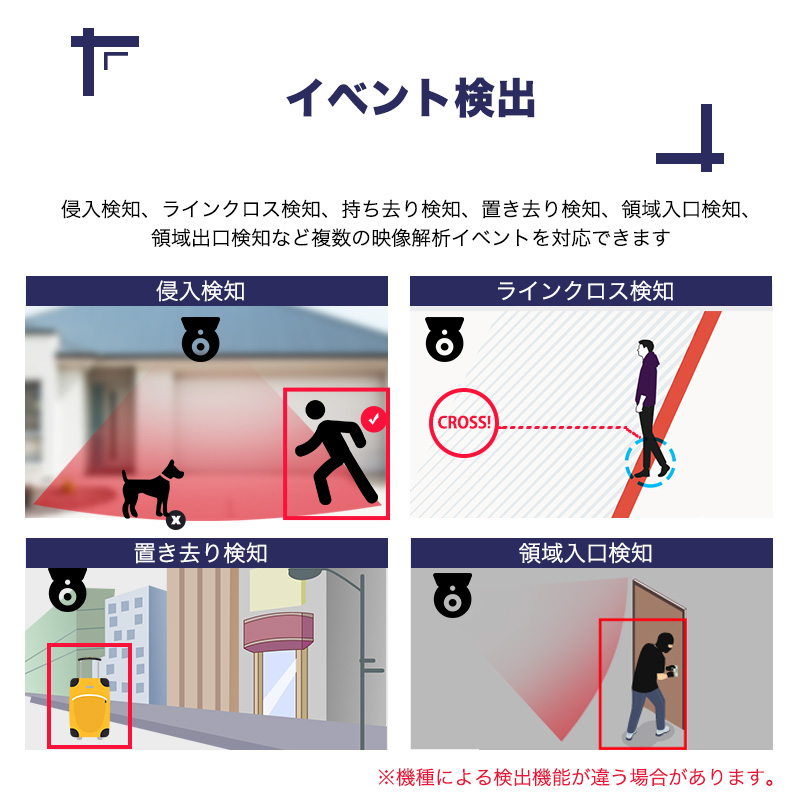 イベント検出

侵入検知、ラインクロス検知、持ち去り検知、置き去り検知、領域入口検知、領域出口検知など複数の映像解析イベントを対応できます

侵入検知

ラインクロス検知

CROSS!

置き去り検知

領域入口検知

※機種による検出機能が違う場合があります。